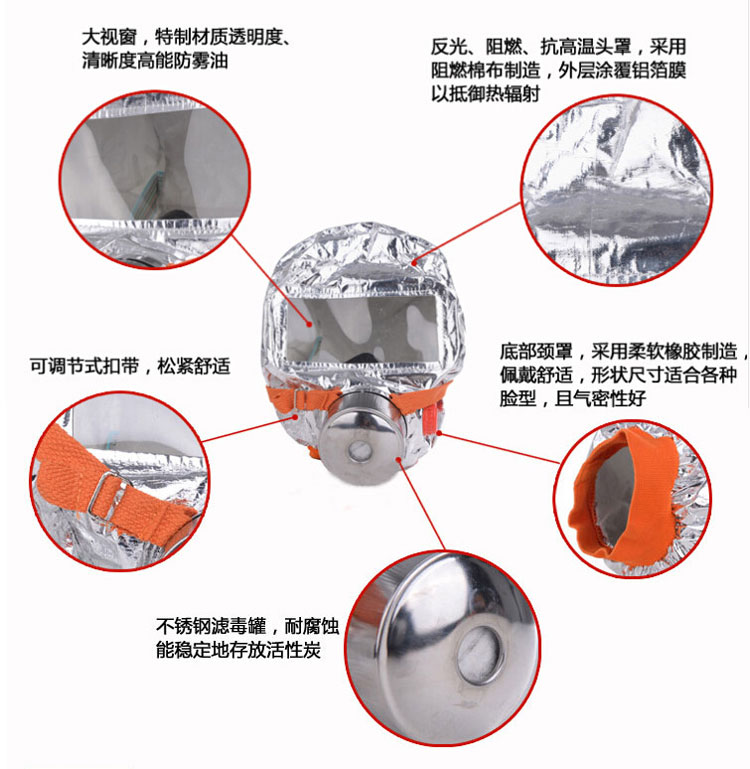 大视窗，特制材质透明度、清晰度高能防雾油

反光、阻燃、抗高温头罩，采用阻燃棉布制造，外层涂覆铝箔膜以抵御热辐射

可调节式扣带，松紧舒适

底部颈罩，采用柔软橡胶制造，佩戴舒适，形状尺寸适合各种脸型，且气密性好

不锈钢滤毒罐，耐腐蚀能稳定地存放活性炭